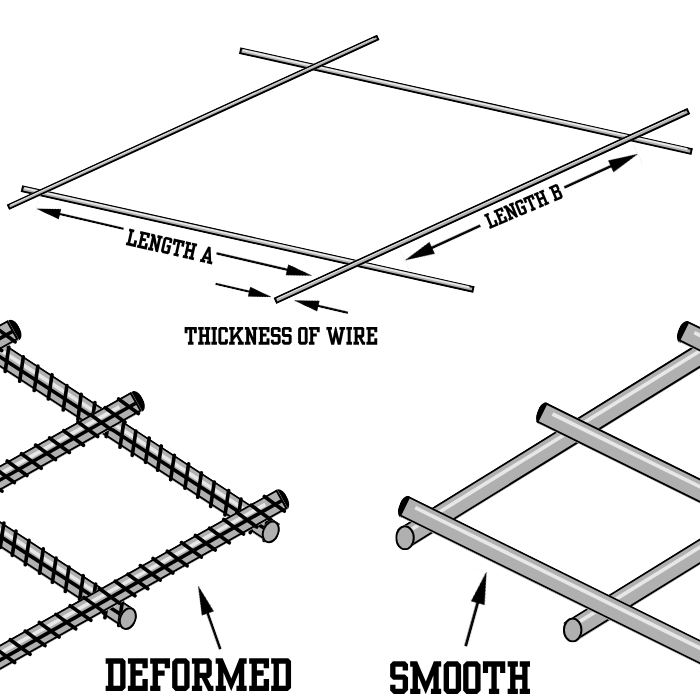 LENGTH A

LENGTH B

THICKNESS OF WIRE

DEFORMED

SMOOTH